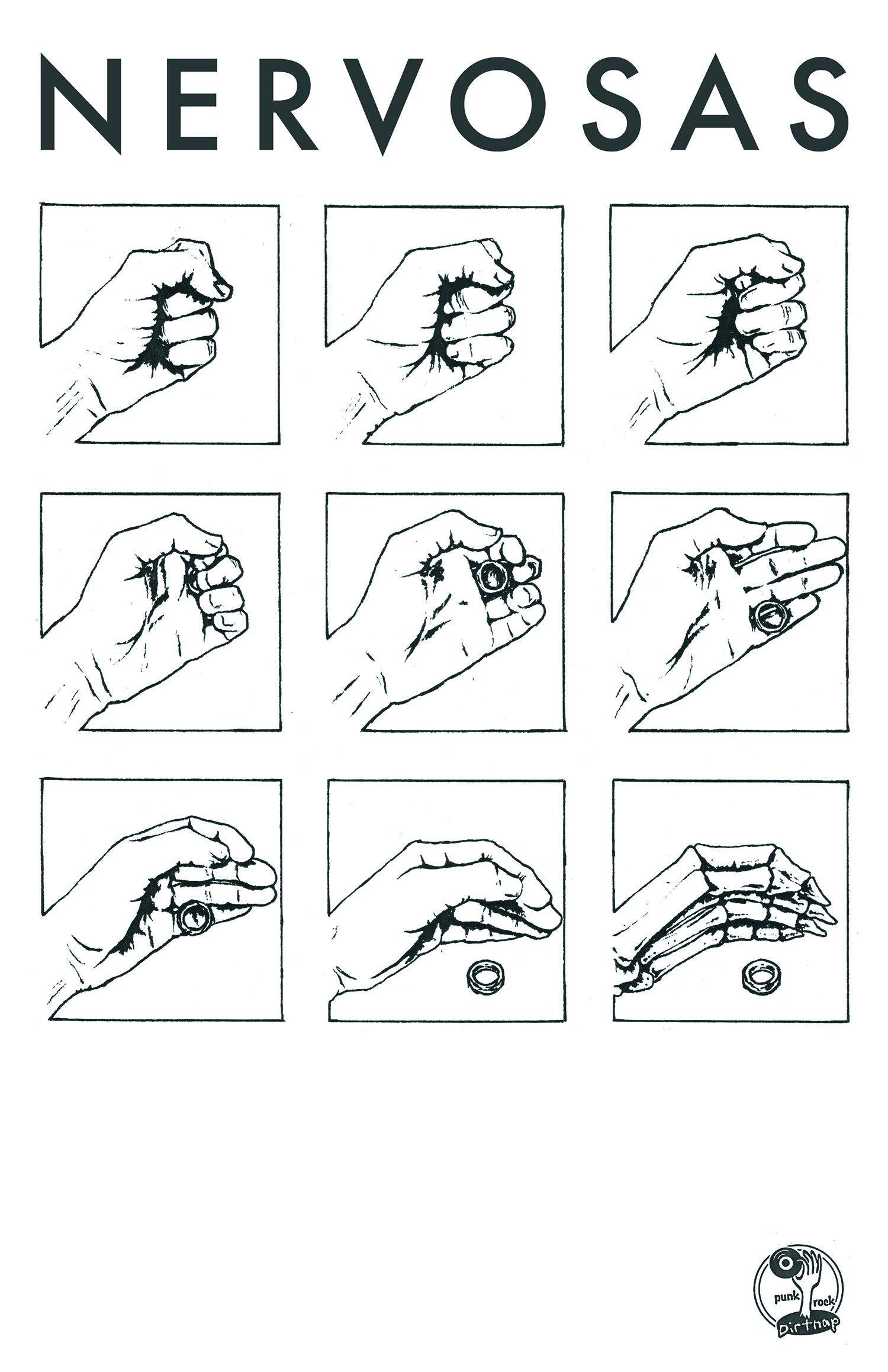 NERVOSAS

punk rock
Dirtnap